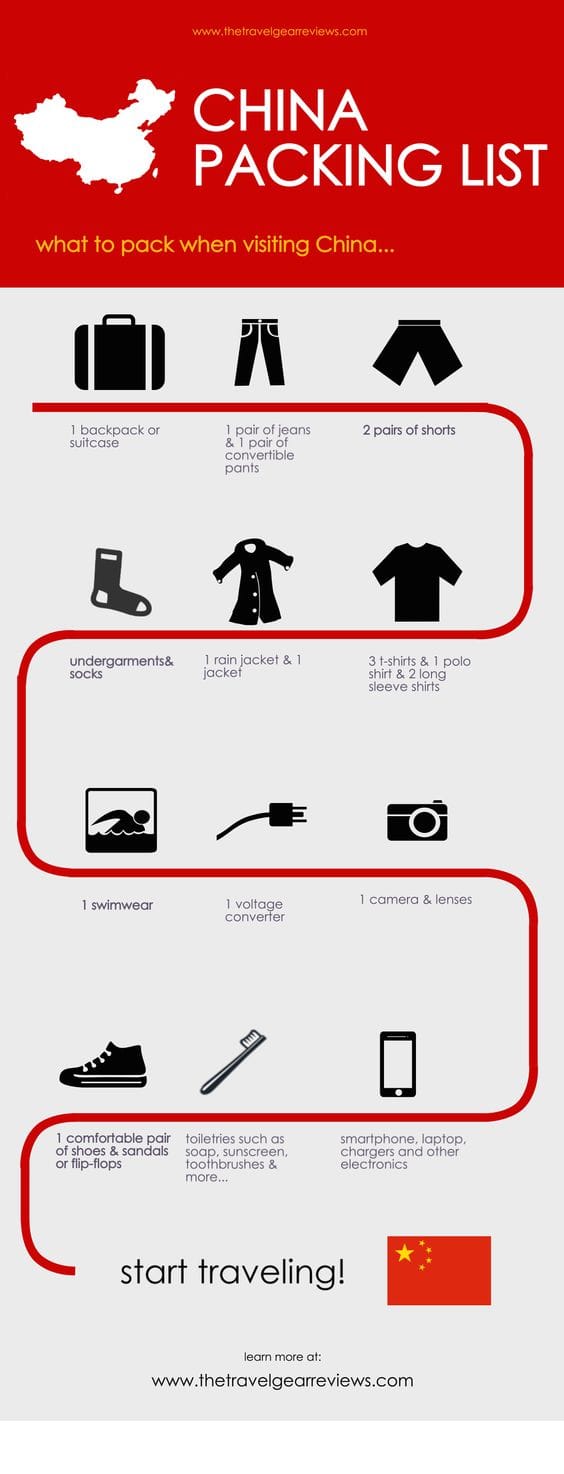 www.thetravelgearreviews.com

CHINA PACKING LIST

what to pack when visiting China...

1 backpack or suitcase

1 pair of jeans & 1 pair of convertible pants

2 pairs of shorts

undergarments& socks

1 rain jacket & 1 jacket

3 t-shirts & 1 polo shirt & 2 long sleeve shirts

1 swimwear

1 voltage converter

1 camera & lenses

1 comfortable pair of shoes & sandals or flip-flops

toiletries such as soap, sunscreen, toothbrushes & more...

smartphone, laptop, chargers and other electronics

start traveling!

learn more at:

www.thetravelgearreviews.com